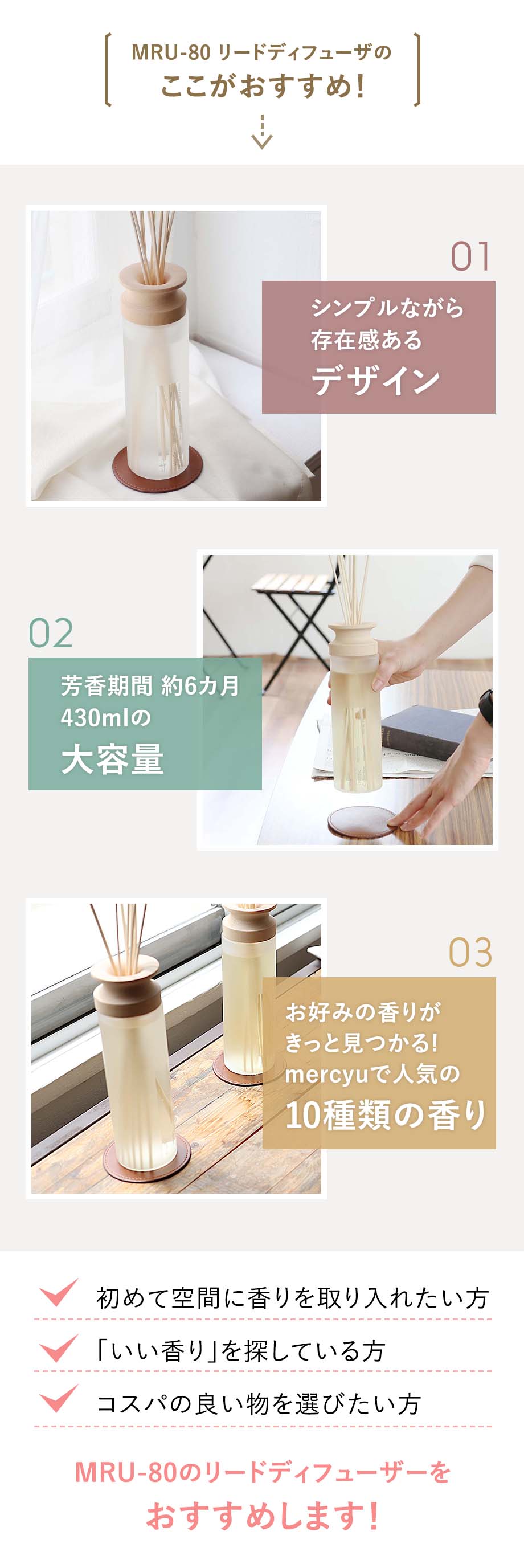 MRU-80 リードディフューザの
ここがおすすめ!

01
シンプルながら
存在感ある
デザイン

02
芳香期間 約6カ月
430mlの
大容量

03
お好みの香りが
きっと見つかる!
mercyuで人気の
10種類の香り

初めて空間に香りを取り入れたい方
「いい香り」を探している方
コスパの良い物を選びたい方

MRU-80のリードディフューザーを
おすすめします!